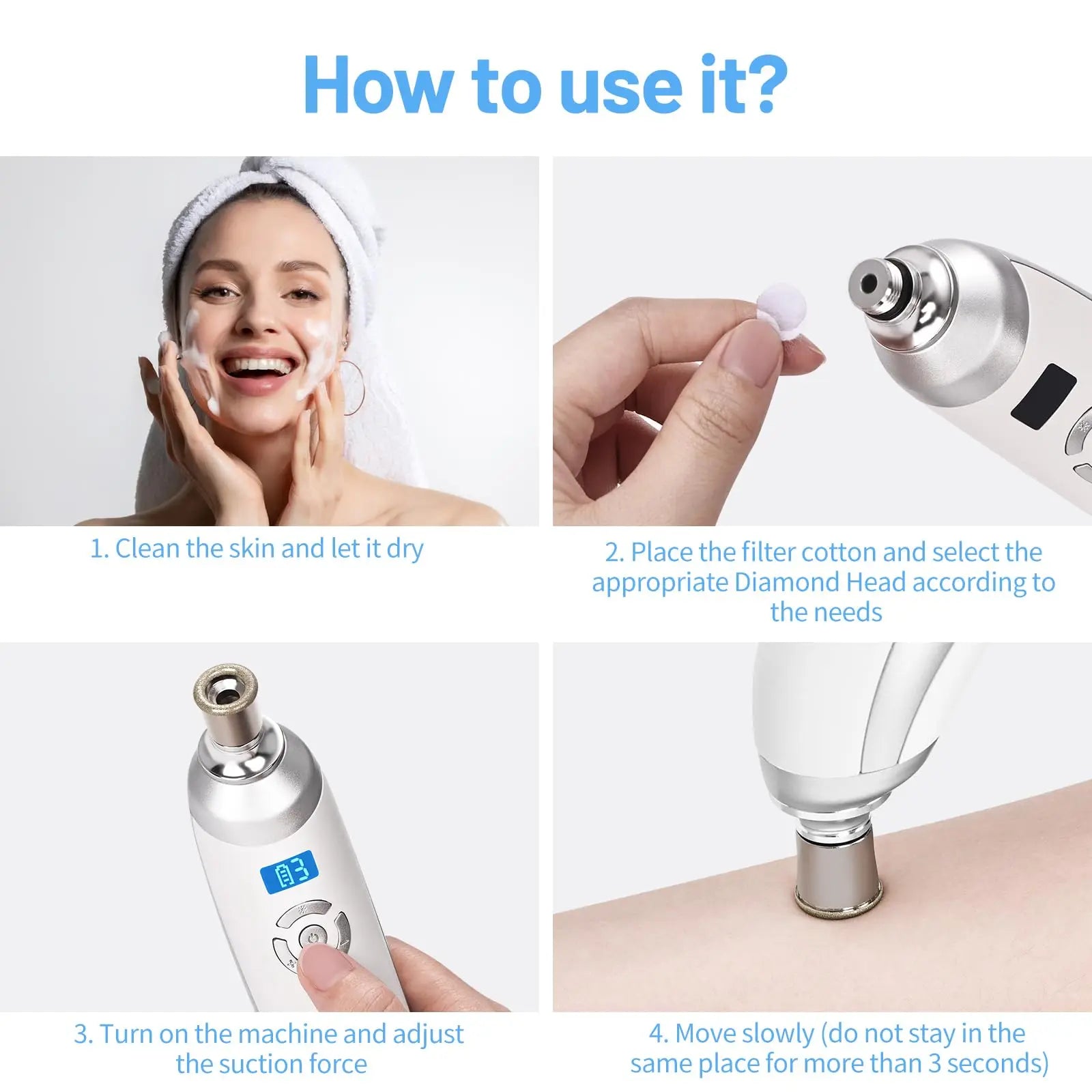 How to use it?

1. Clean the skin and let it dry

2. Place the filter cotton and select the appropriate Diamond Head according to the needs

3

3. Turn on the machine and adjust the suction force

4. Move slowly (do not stay in the same place for more than 3 seconds)